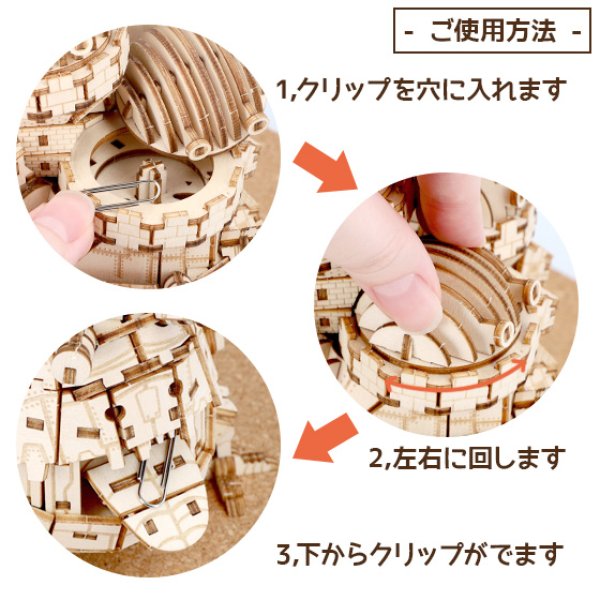 - ご使用方法 -

1,クリップを穴に入れます

2,左右に回します

3,下からクリップがでます