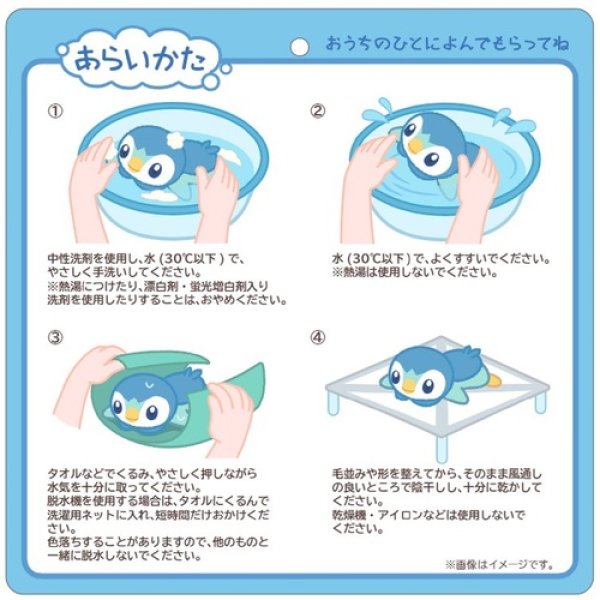 あらいかた

おうちのひとによんでもらってね

①

中性洗剤を使用し、水（30℃以下）で、やさしく手洗いしてください。
※熱湯につけたり、漂白剤・蛍光増白剤入り洗剤を使用したりすることは、おやめください。

②

水（30℃以下）で、よくすすいでください。
※熱湯は使用しないでください。

③

タオルなどでくるみ、やさしく押しながら水気を十分に取ってください。
脱水機を使用する場合は、タオルにくるんで洗濯用ネットに入れ、短時間だけおかけください。
色落ちすることがありますので、他のものと一緒に脱水しないでください。

④

毛並みや形を整えてから、そのまま風通しの良いところで陰干しし、十分に乾かしてください。
乾燥機・アイロンなどは使用しないでください。

※画像はイメージです。