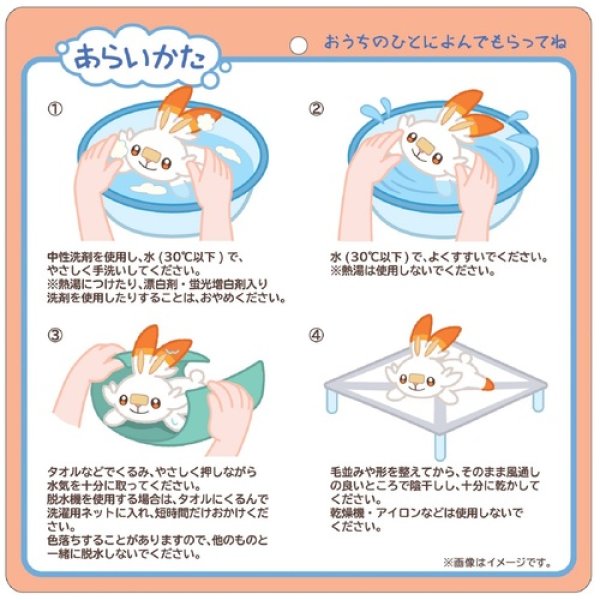 あらいかた

おうちのひとによんでもらってね

①

中性洗剤を使用し、水（30℃以下）で、やさしく手洗いしてください。
※熱湯につけたり、漂白剤・蛍光増白剤入り洗剤を使用したりすることは、おやめください。

②

水（30℃以下）で、よくすすいでください。
※熱湯は使用しないでください。

③

タオルなどでくるみ、やさしく押しながら水気を十分に取ってください。
脱水機を使用する場合は、タオルにくるんで洗濯用ネットに入れ、短時間だけおかけください。
色落ちすることがありますので、他のものと一緒に脱水しないでください。

④

毛並みや形を整えてから、そのまま風通しの良いところで陰干しし、十分に乾かしてください。
乾燥機・アイロンなどは使用しないでください。

※画像はイメージです。