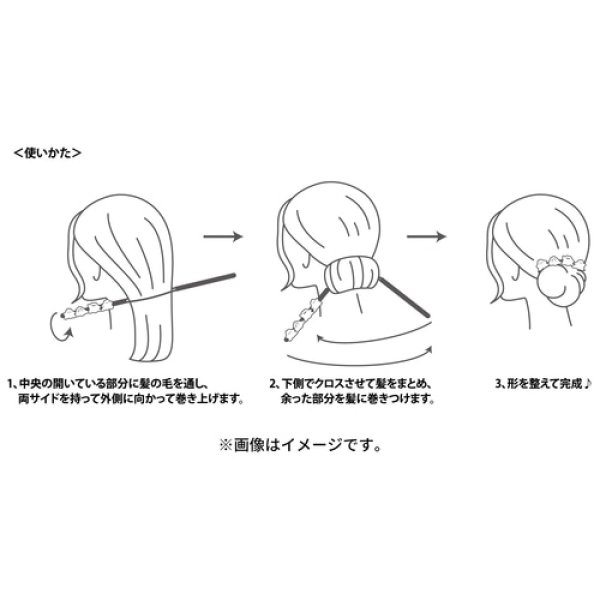 <使いかた>

1、中央の開いている部分に髪の毛を通し、両サイドを持って外側に向かって巻き上げます。

2、下側でクロスさせて髪をまとめ、余った部分を髪に巻きつけます。

3、形を整えて完成♪

※画像はイメージです。