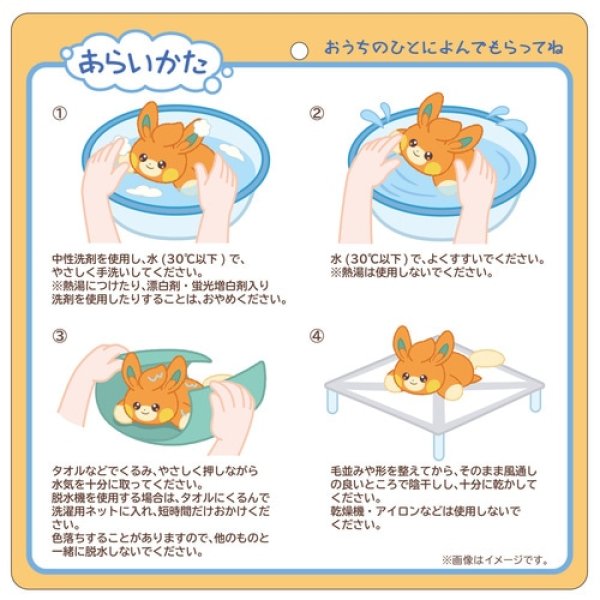 あらいかた

おうちのひとによんでもらってね

①

中性洗剤を使用し、水（30℃以下）で、やさしく手洗いしてください。
※熱湯につけたり、漂白剤・蛍光増白剤入り洗剤を使用したりすることは、おやめください。

②

水（30℃以下）で、よくすすいでください。
※熱湯は使用しないでください。

③

タオルなどでくるみ、やさしく押しながら水気を十分に取ってください。
脱水機を使用する場合は、タオルにくるんで洗濯用ネットに入れ、短時間だけおかけください。
色落ちすることがありますので、他のものと一緒に脱水しないでください。

④

毛並みや形を整えてから、そのまま風通しの良いところで陰干しし、十分に乾かしてください。
乾燥機・アイロンなどは使用しないでください。

※画像はイメージです。